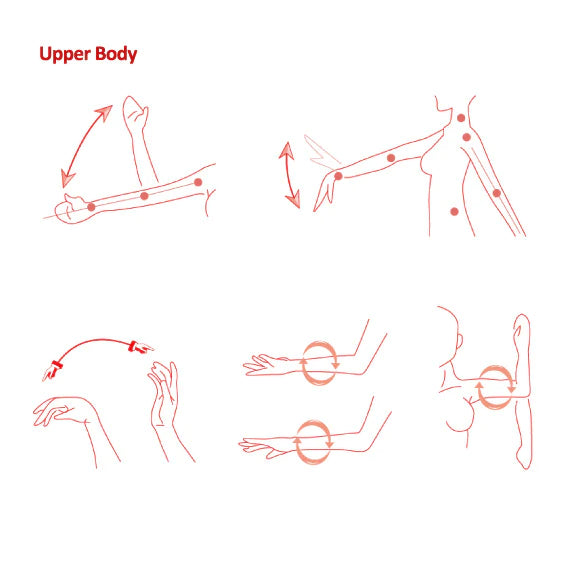 Upper Body