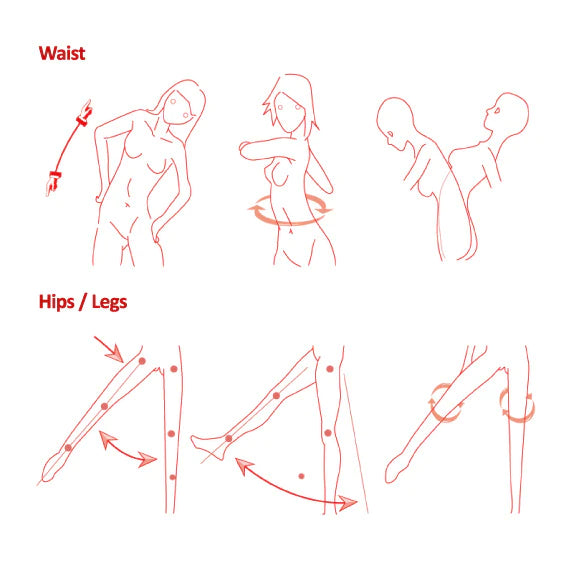 Waist

Hips / Legs