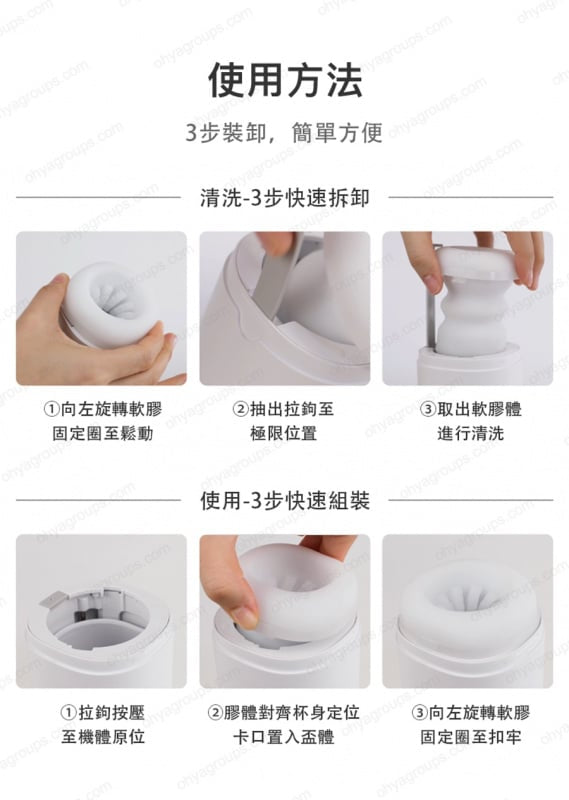 使用方法

3步裝卸，簡單方便

清洗-3步快速拆卸

①向左旋轉軟膠固定圈至鬆動

②抽出拉鉤至極限位置

③取出軟膠體進行清洗

使用-3步快速組裝

①拉鉤按壓至機體原位

②膠體對齊杯身定位卡口置入盃體

③向左旋轉軟膠固定圈至扣牢

ohyagroups.com